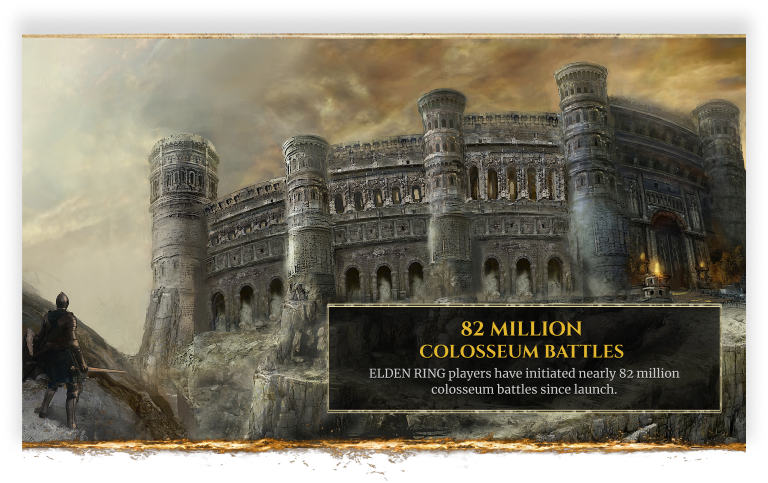 82 MILLION
COLOSSEUM BATTLES

ELDEN RING players have initiated nearly 82 million colosseum battles since launch.